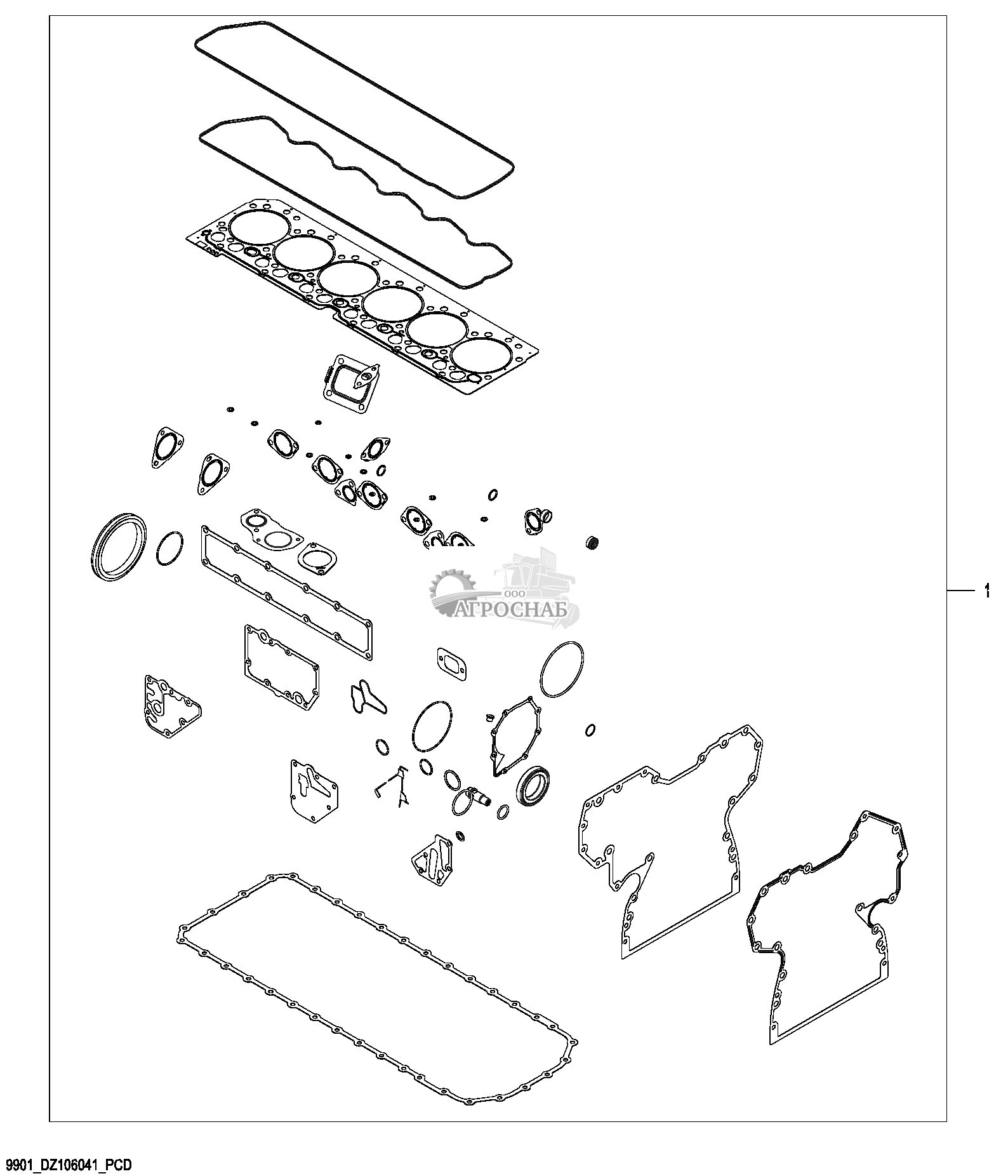 ООО
АГРОСНАБ

1

9901_DZ106041_PCD